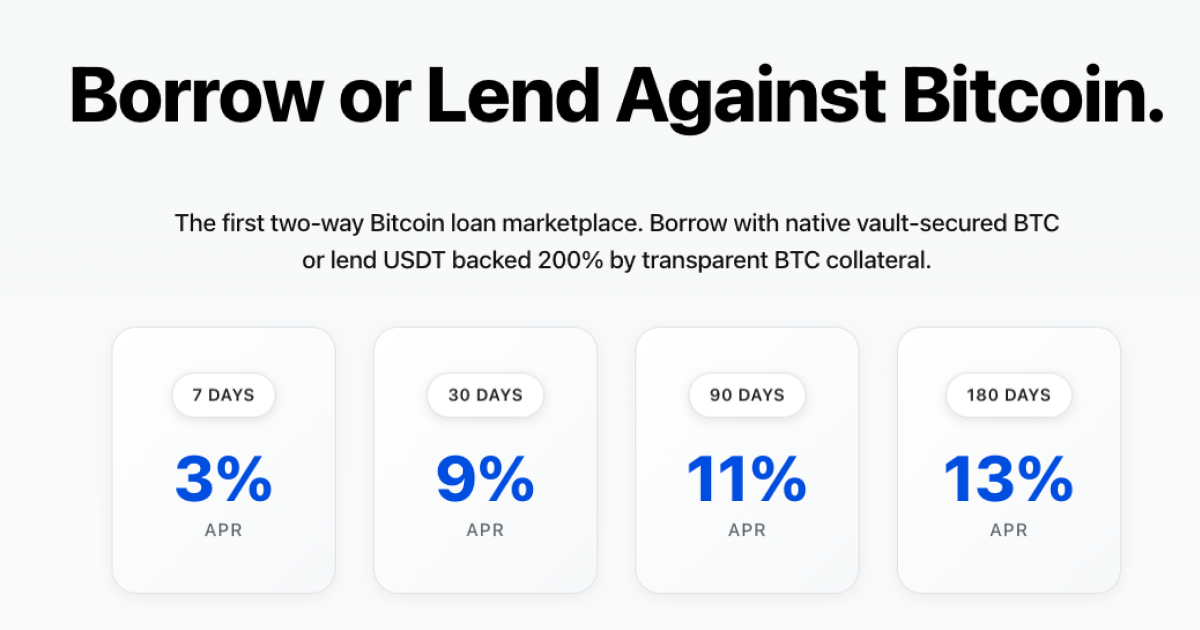 Borrow or Lend Against Bitcoin.

The first two-way Bitcoin loan marketplace. Borrow with native vault-secured BTC or lend USDT backed 200% by transparent BTC collateral.

7 DAYS
3%
APR

30 DAYS
9%
APR

90 DAYS
11%
APR

180 DAYS
13%
APR